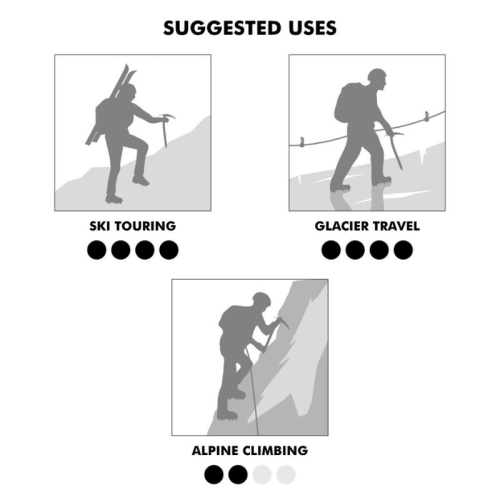 SUGGESTED USES

SKI TOURING

GLACIER TRAVEL

ALPINE CLIMBING